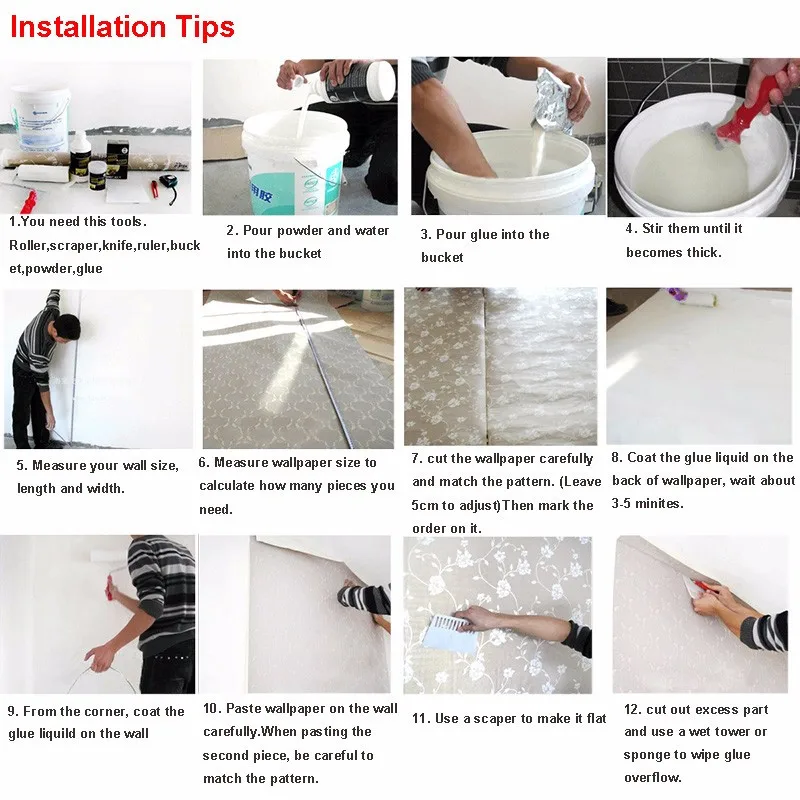 Installation Tips

1.You need this tools. Roller,scraper,knife,ruler,bucket,powder,glue

2. Pour powder and water into the bucket

3. Pour glue into the bucket

4. Stir them until it becomes thick.

5. Measure your wall size, length and width.

6. Measure wallpaper size to calculate how many pieces you need.

7. cut the wallpaper carefully and match the pattern. (Leave 5cm to adjust)Then mark the order on it.

8. Coat the glue liquid on the back of wallpaper, wait about 3-5 minites.

9. From the corner, coat the glue liquild on the wall

10. Paste wallpaper on the wall carefully.When pasting the second piece, be careful to match the pattern.

11. Use a scaper to make it flat

12. cut out excess part and use a wet tower or sponge to wipe glue overflow.