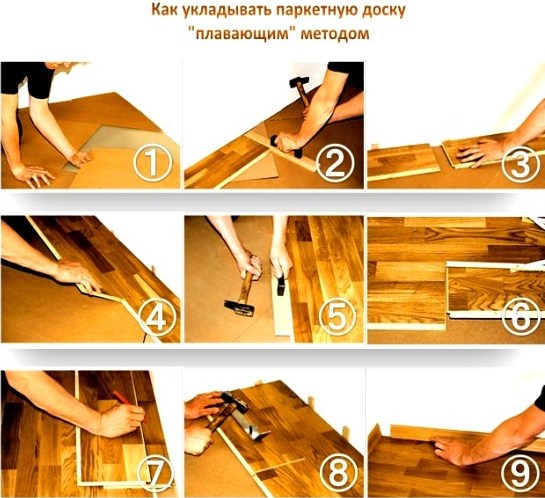 Как укладывать паркетную доску "плавающим" методом

1

2

3

4

5

6

7

8

9