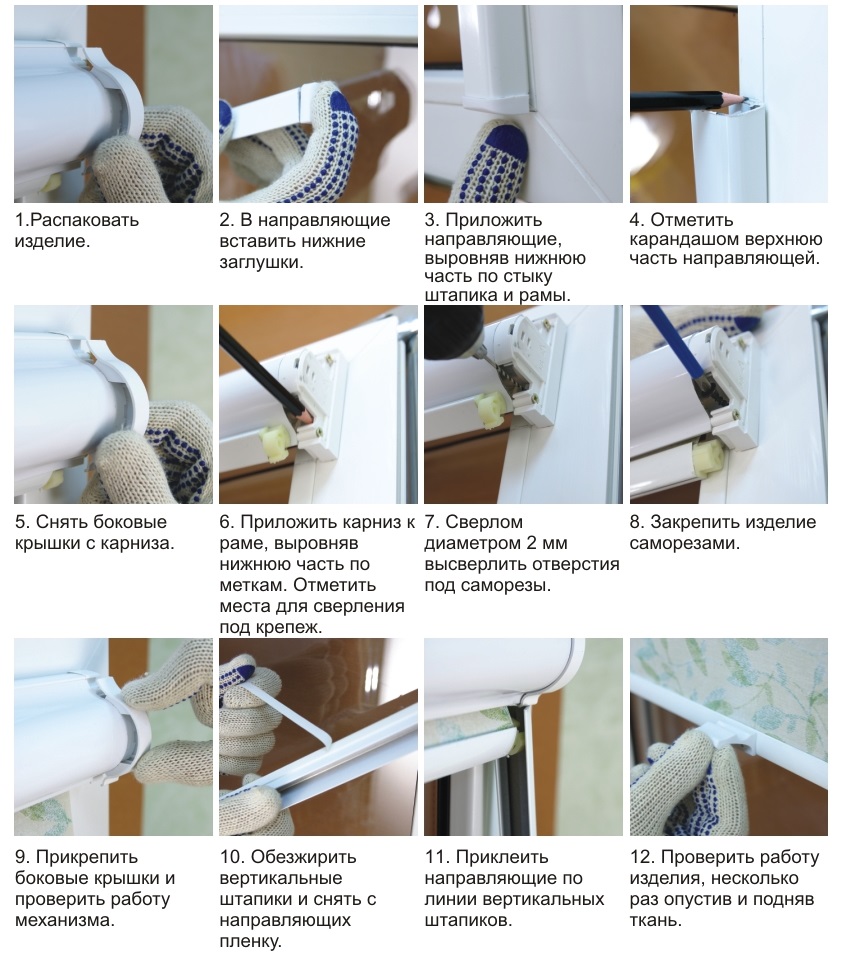 1.Распаковать изделие.

2. В направляющие вставить нижние заглушки.

3. Приложить направляющие, выровняв нижнюю часть по стыку штапика и рамы.

4. Отметить карандашом верхнюю часть направляющей.

5. Снять боковые крышки с карниза.

6. Приложить карниз к раме, выровняв нижнюю часть по меткам. Отметить места для сверления под крепеж.

7. Сверлом диаметром 2 мм высверлить отверстия под саморезы.

8. Закрепить изделие саморезами.

9. Прикрепить боковые крышки и проверить работу механизма.

10. Обезжирить вертикальные штапики и снять с направляющих пленку.

11. Приклеить направляющие по линии вертикальных штапиков.

12. Проверить работу изделия, несколько раз опустив и подняв ткань.