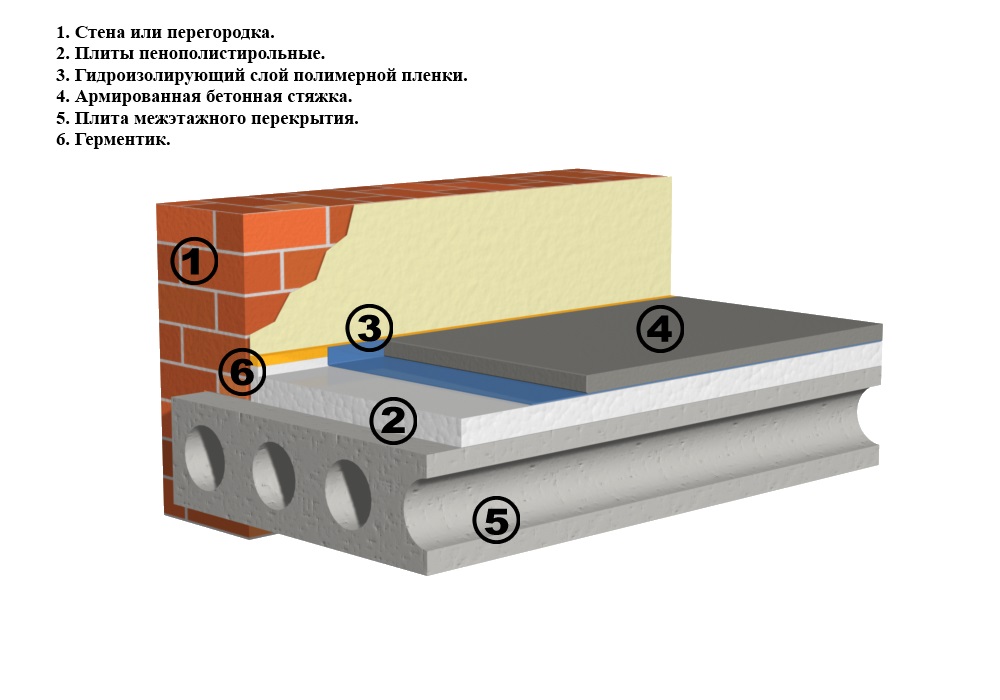 1. Стена или перегородка.
2. Плиты пенополистирольные.
3. Гидроизолирующий слой полимерной пленки.
4. Армированная бетонная стяжка.
5. Плита межэтажного перекрытия.
6. Герментик.

1
3
4
6
2
5