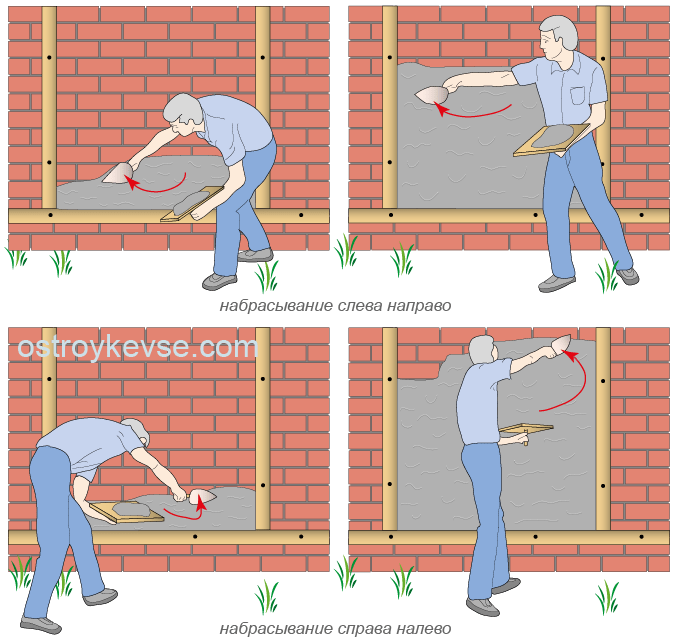 набрасывание слева направо

ostroykevse.com

набрасывание справа налево