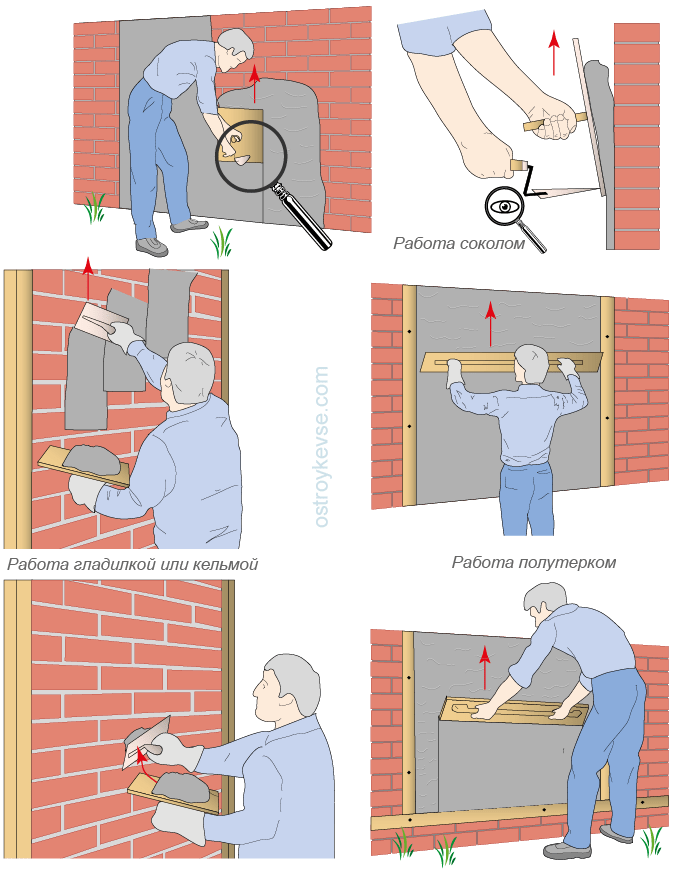 Работа соколом

ostroykevse.com

Работа гладилкой или кельмой

Работа полутерком