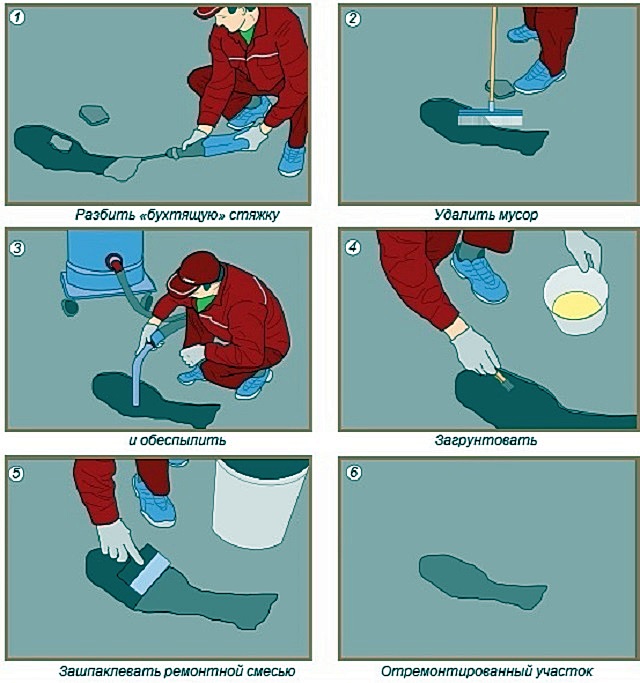 1

Разбить «бухтящую» стяжку

2

Удалить мусор

3

и обеспылить

4

Загрунтовать

5

Зашпаклевать ремонтной смесью

6

Отремонтированный участок